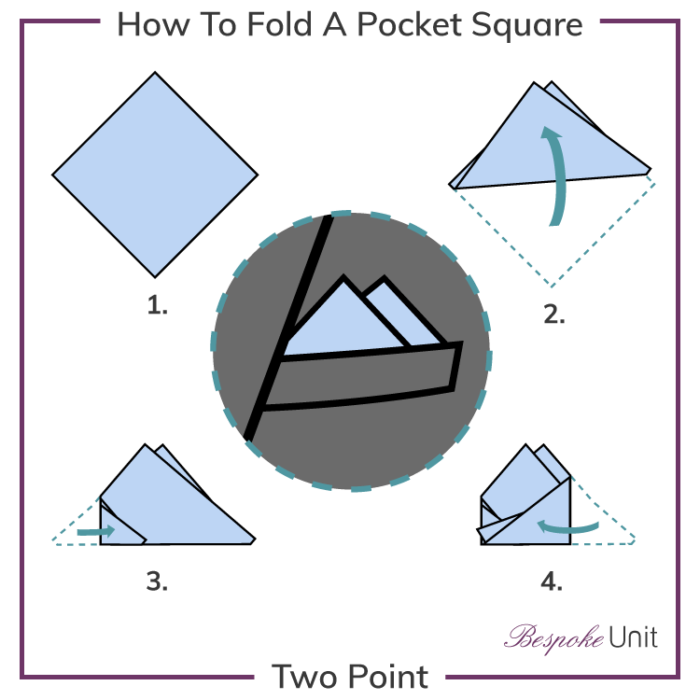 How To Fold A Pocket Square

1.

2.

3.

4.

Bespoke Unit

Two Point