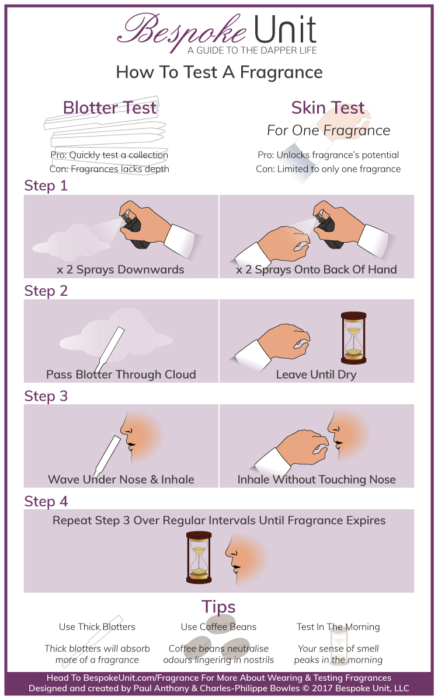 Bespoke Unit
A GUIDE TO THE DAPPER LIFE

How To Test A Fragrance

Blotter Test

Pro: Quickly test a collection
Con: Fragrances lacks depth

Skin Test
For One Fragrance

Pro: Unlocks fragrance's potential
Con: Limited to only one fragrance

Step 1

x 2 Sprays Downwards

x 2 Sprays Onto Back Of Hand

Step 2

Pass Blotter Through Cloud

Leave Until Dry

Step 3

Wave Under Nose & Inhale

Inhale Without Touching Nose

Step 4

Repeat Step 3 Over Regular Intervals Until Fragrance Expires

Tips

Use Thick Blotters

Thick blotters will absorb more of a fragrance

Use Coffee Beans

Coffee beans neutralise odours lingering in nostrils

Test In The Morning

Your sense of smell peaks in the morning

Head To BespokeUnit.com/Fragrance For More About Wearing & Testing Fragrances
Designed and created by Paul Anthony & Charles-Philippe Bowles © 2017 Bespoke Unit, LLC