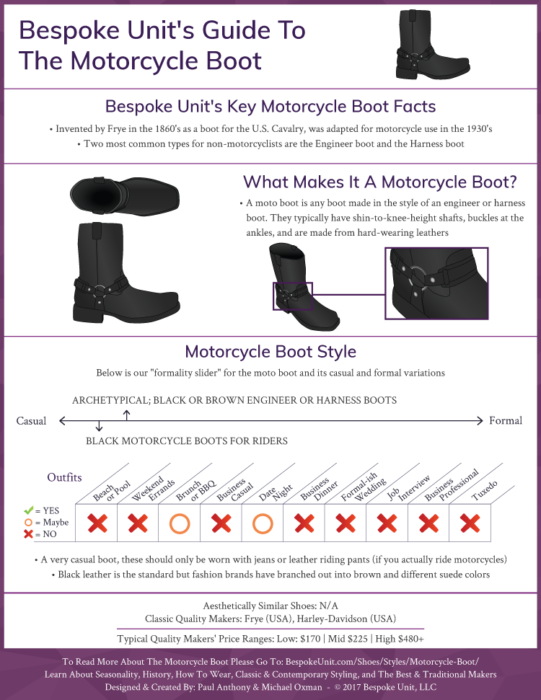 Bespoke Unit's Guide To The Motorcycle Boot

Bespoke Unit's Key Motorcycle Boot Facts

• Invented by Frye in the 1860's as a boot for the U.S. Cavalry, was adapted for motorcycle use in the 1930's
• Two most common types for non-motorcyclists are the Engineer boot and the Harness boot

What Makes It A Motorcycle Boot?

• A moto boot is any boot made in the style of an engineer or harness boot. They typically have shin-to-knee-height shafts, buckles at the ankles, and are made from hard-wearing leathers

Motorcycle Boot Style

Below is our "formality slider" for the moto boot and its casual and formal variations

ARCHETYPICAL; BLACK OR BROWN ENGINEER OR HARNESS BOOTS

Casual

Formal

BLACK MOTORCYCLE BOOTS FOR RIDERS

Outfits

✓ = YES
○ = Maybe
✗ = NO

| Beach or Pool | Weekend Errands | Brunch or BBQ | Business Casual | Date Night | Business Dinner | Formal-ish Wedding | Job Interview | Business Professional | Tuxedo |
|---|---|---|---|---|---|---|---|---|---|
| ✗ | ✗ | ○ | ✗ | ○ | ✗ | ✗ | ✗ | ✗ | ✗ |

• A very casual boot, these should only be worn with jeans or leather riding pants (if you actually ride motorcycles)
• Black leather is the standard but fashion brands have branched out into brown and different suede colors

Aesthetically Similar Shoes: N/A
Classic Quality Makers: Frye (USA), Harley-Davidson (USA)
Typical Quality Makers' Price Ranges: Low: $170 | Mid $225 | High $480+

To Read More About The Motorcycle Boot Please Go To: BespokeUnit.com/Shoes/Styles/Motorcycle-Boot/
Learn About Seasonality, History, How To Wear, Classic & Contemporary Styling, and The Best & Traditional Makers
Designed & Created By: Paul Anthony & Michael Oxman - © 2017 Bespoke Unit, LLC