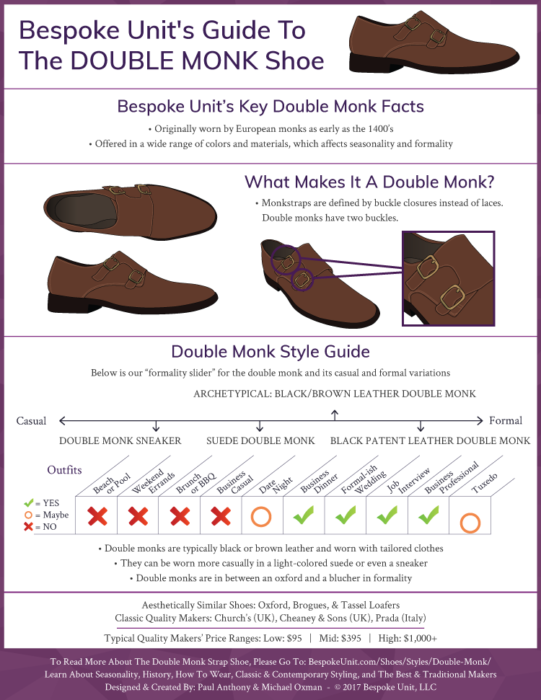 Bespoke Unit's Guide To The DOUBLE MONK Shoe

Bespoke Unit's Key Double Monk Facts

• Originally worn by European monks as early as the 1400's
• Offered in a wide range of colors and materials, which affects seasonality and formality

What Makes It A Double Monk?

• Monkstraps are defined by buckle closures instead of laces. Double monks have two buckles.

Double Monk Style Guide

Below is our "formality slider" for the double monk and its casual and formal variations

ARCHETYPICAL: BLACK/BROWN LEATHER DOUBLE MONK

Casual

Formal

DOUBLE MONK SNEAKER

SUEDE DOUBLE MONK

BLACK PATENT LEATHER DOUBLE MONK

Outfits

✓ = YES
○ = Maybe
✗ = NO

| Beach or Pool | Weekend Errands | Brunch or BBQ | Business Casual | Date Night | Business Dinner | Formal-ish Wedding | Job Interview | Business Professional | Tuxedo |
|---|---|---|---|---|---|---|---|---|---|
| ✗ | ✗ | ✗ | ✗ | ○ | ✓ | ✓ | ✓ | ✓ | ○ |

• Double monks are typically black or brown leather and worn with tailored clothes
• They can be worn more casually in a light-colored suede or even a sneaker
• Double monks are in between an oxford and a blucher in formality

Aesthetically Similar Shoes: Oxford, Brogues, & Tassel Loafers
Classic Quality Makers: Church's (UK), Cheaney & Sons (UK), Prada (Italy)

Typical Quality Makers' Price Ranges: Low: $95 | Mid: $395 | High: $1,000+

To Read More About The Double Monk Strap Shoe, Please Go To: BespokeUnit.com/Shoes/Styles/Double-Monk/
Learn About Seasonality, History, How To Wear, Classic & Contemporary Styling, and The Best & Traditional Makers
Designed & Created By: Paul Anthony & Michael Oxman - © 2017 Bespoke Unit, LLC